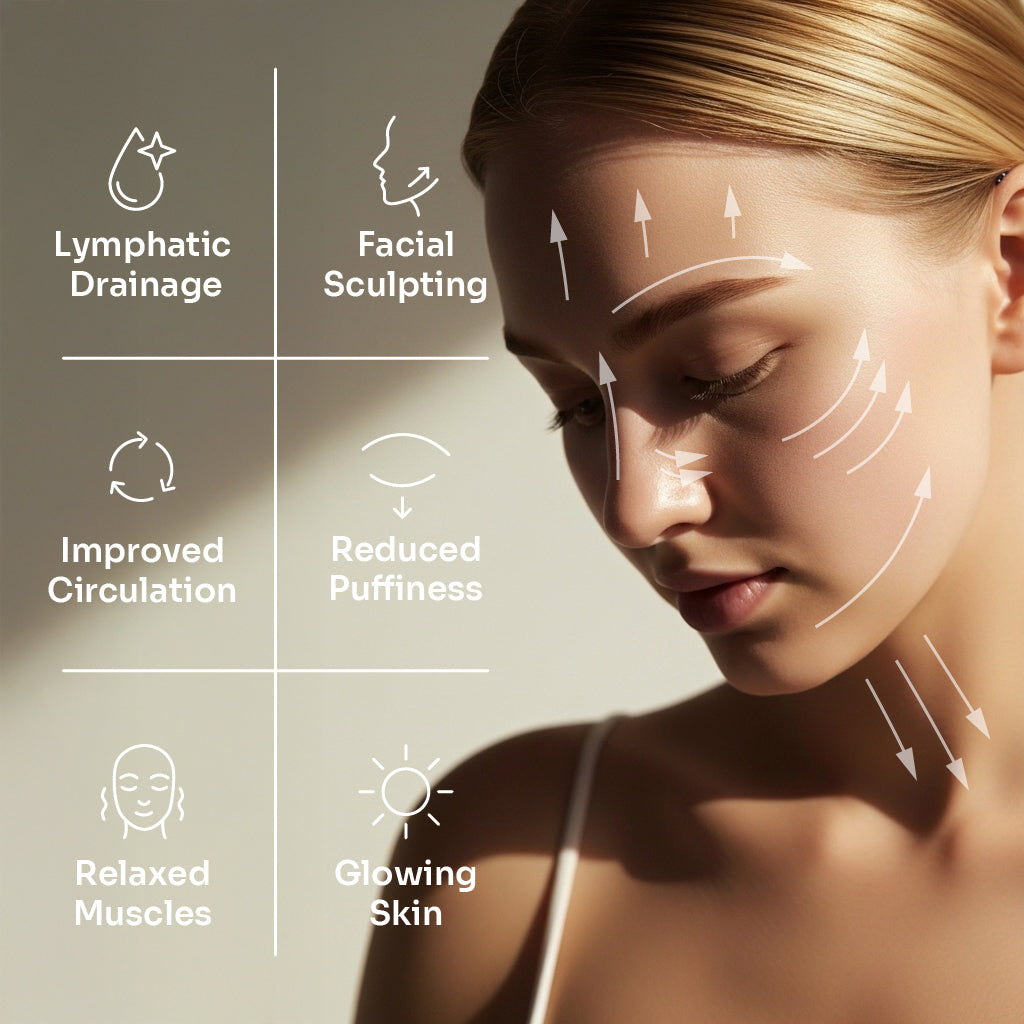 Lymphatic Drainage

Facial Sculpting

Improved Circulation

Reduced Puffiness

Relaxed Muscles

Glowing Skin