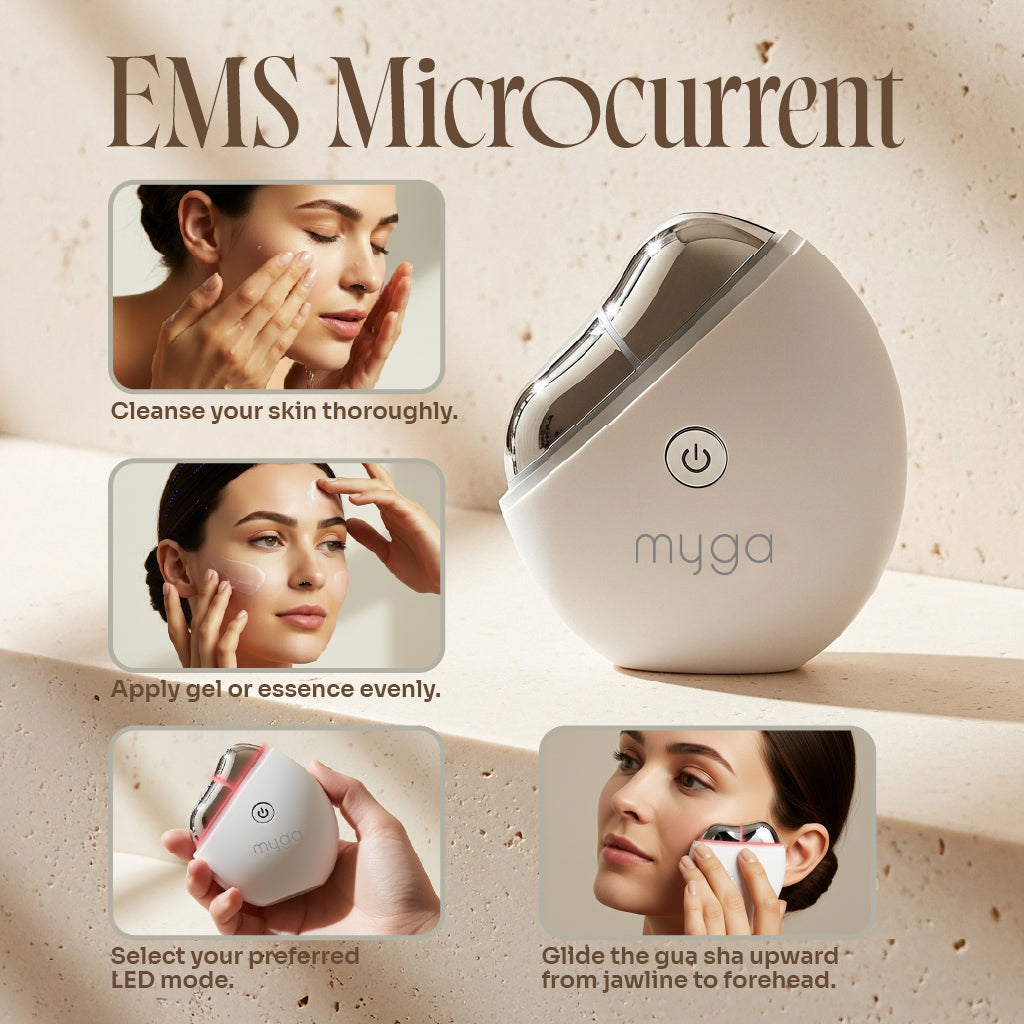 EMS Microcurrent

Cleanse your skin thoroughly.

myga

Apply gel or essence evenly.

myga

Select your preferred LED mode.

Glide the gua sha upward from jawline to forehead.