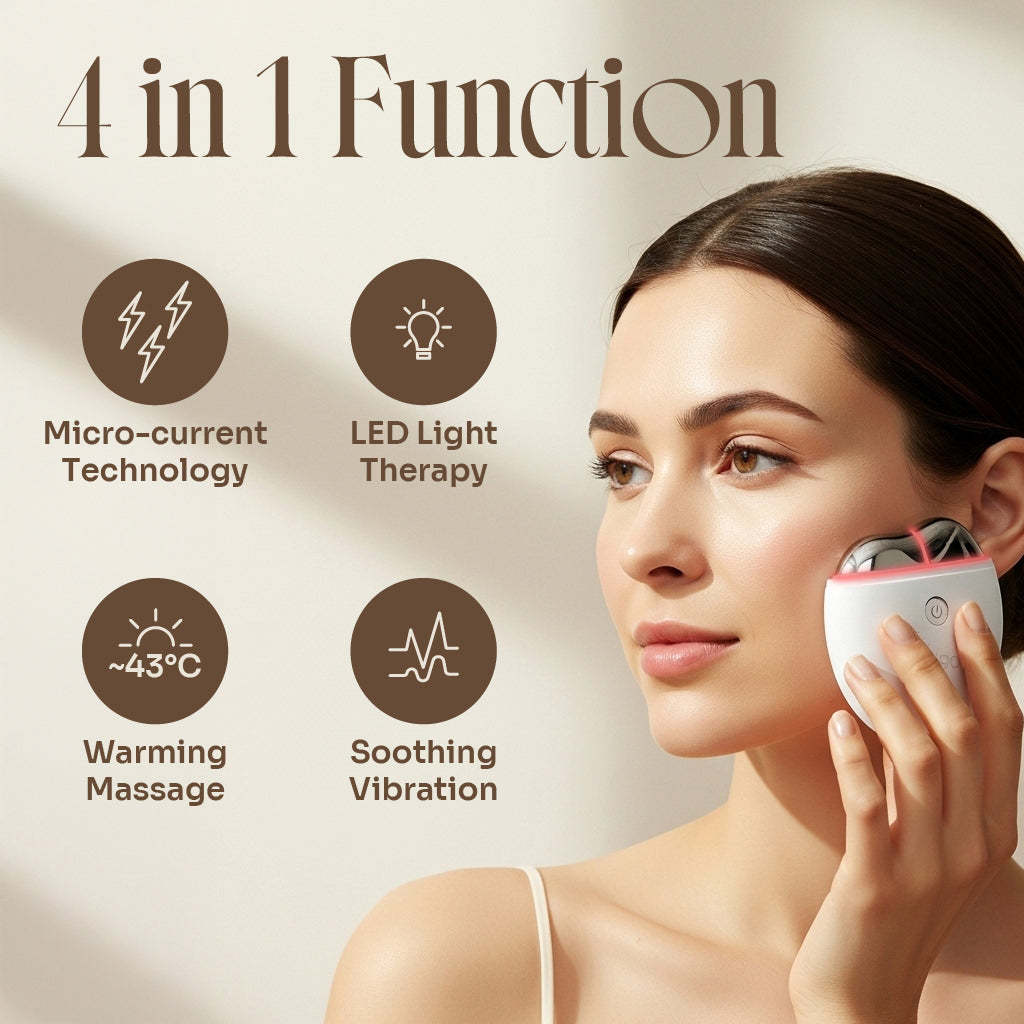 4 in 1 Function

Micro-current Technology

LED Light Therapy

~43°C

Warming Massage

Soothing Vibration